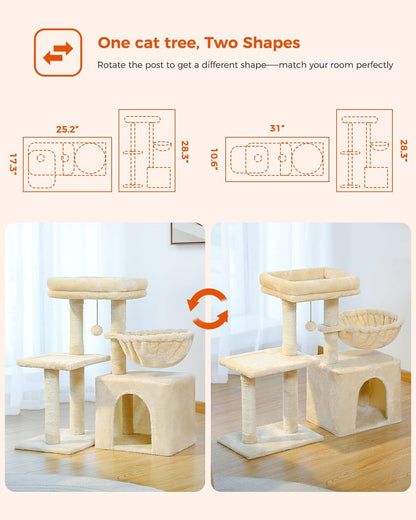 One cat tree, Two Shapes

Rotate the post to get a different shape—match your room perfectly

25.2"

17.3"

28.3"

31"

10.6"

28.3"