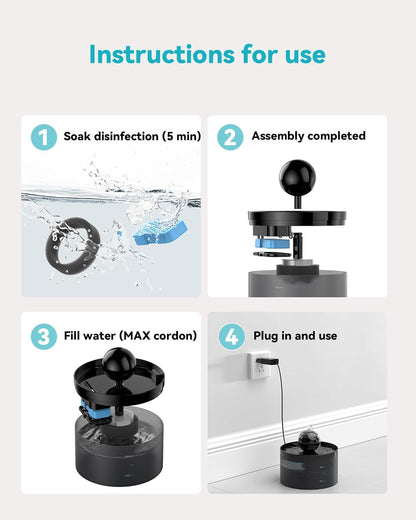 Instructions for use

1 Soak disinfection (5 min)

2 Assembly completed

3 Fill water (MAX cordon)

4 Plug in and use