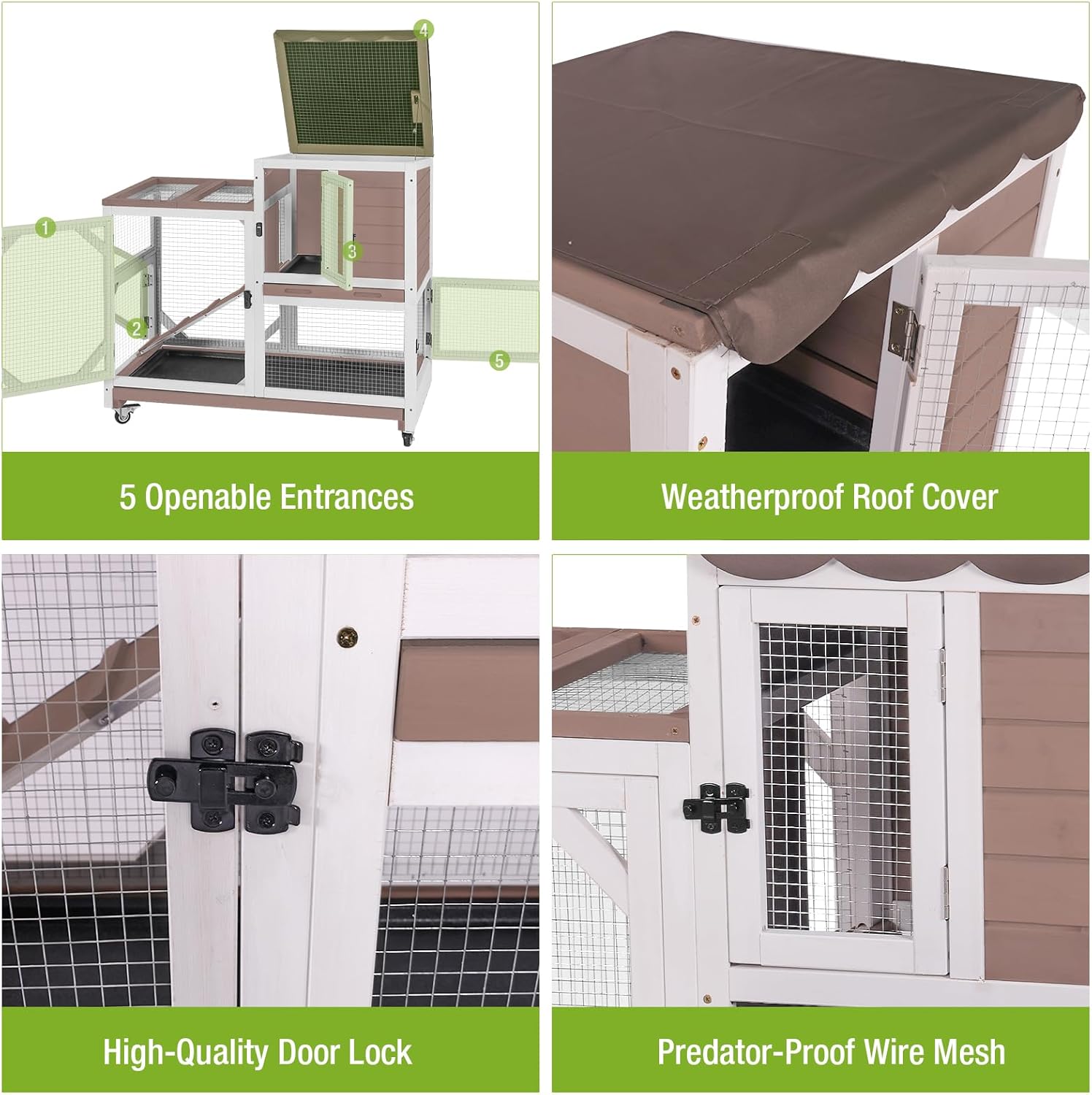 4

1

3

2

5

5 Openable Entrances

Weatherproof Roof Cover

High-Quality Door Lock

Predator-Proof Wire Mesh