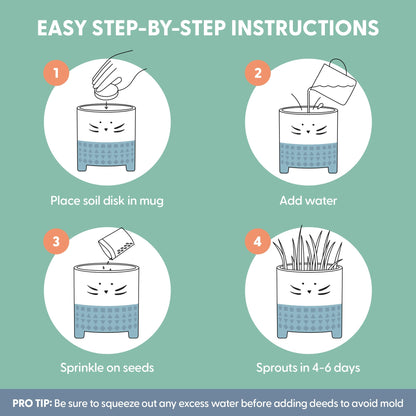 EASY STEP-BY-STEP INSTRUCTIONS

1

Place soil disk in mug

2

Add water

3

Sprinkle on seeds

4

Sprouts in 4-6 days

PRO TIP: Be sure to squeeze out any excess water before adding deeds to avoid mold