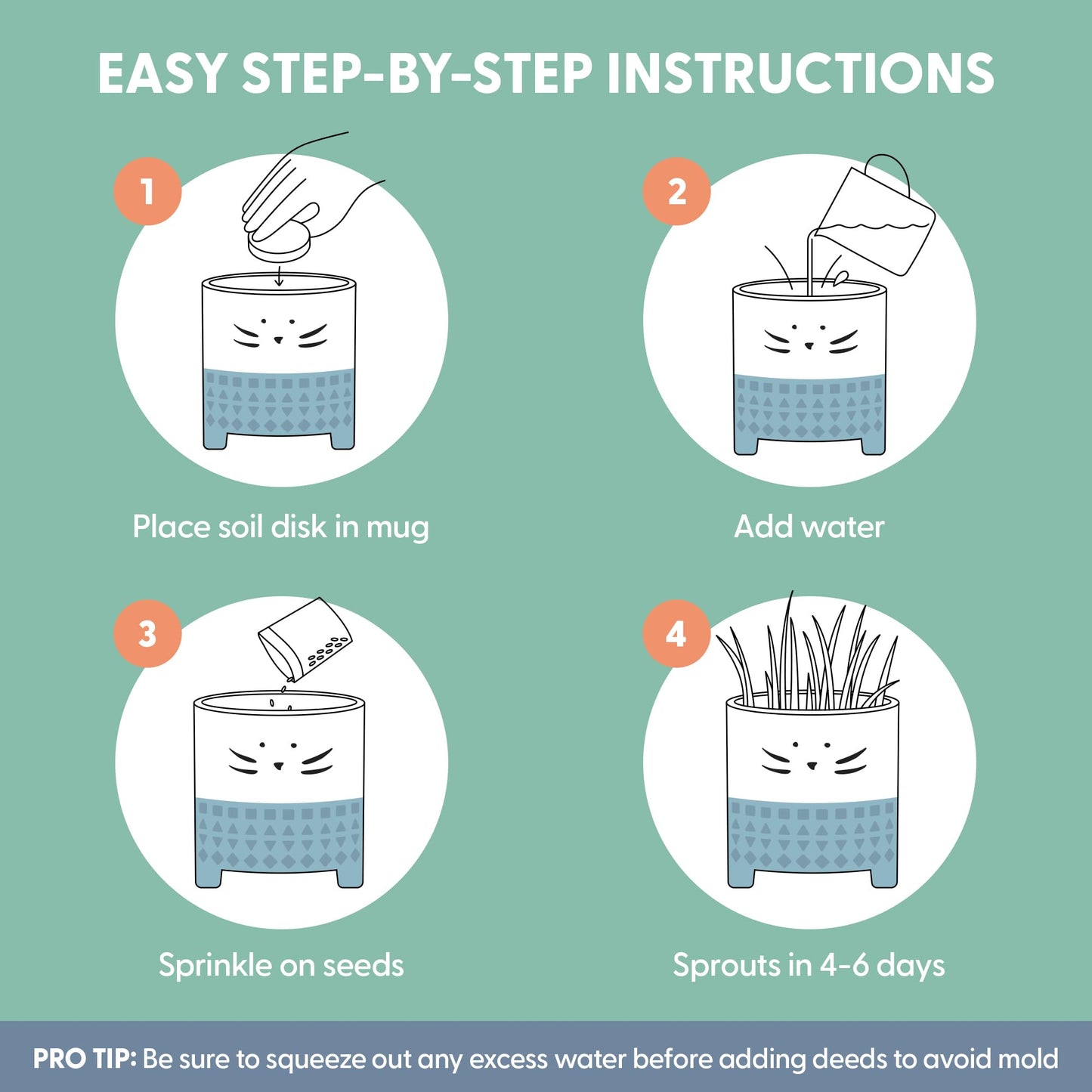 EASY STEP-BY-STEP INSTRUCTIONS

1

Place soil disk in mug

2

Add water

3

Sprinkle on seeds

4

Sprouts in 4-6 days

PRO TIP: Be sure to squeeze out any excess water before adding deeds to avoid mold