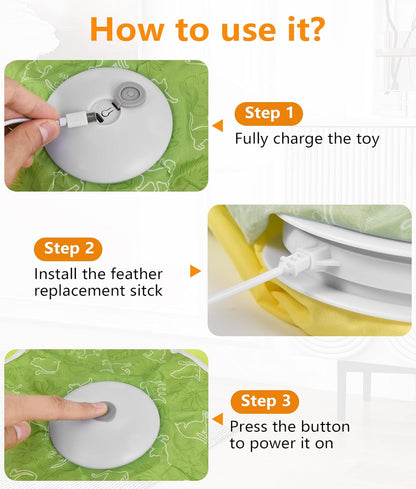 How to use it?

Step 1
Fully charge the toy

Step 2
Install the feather replacement sitck

Step 3
Press the button to power it on