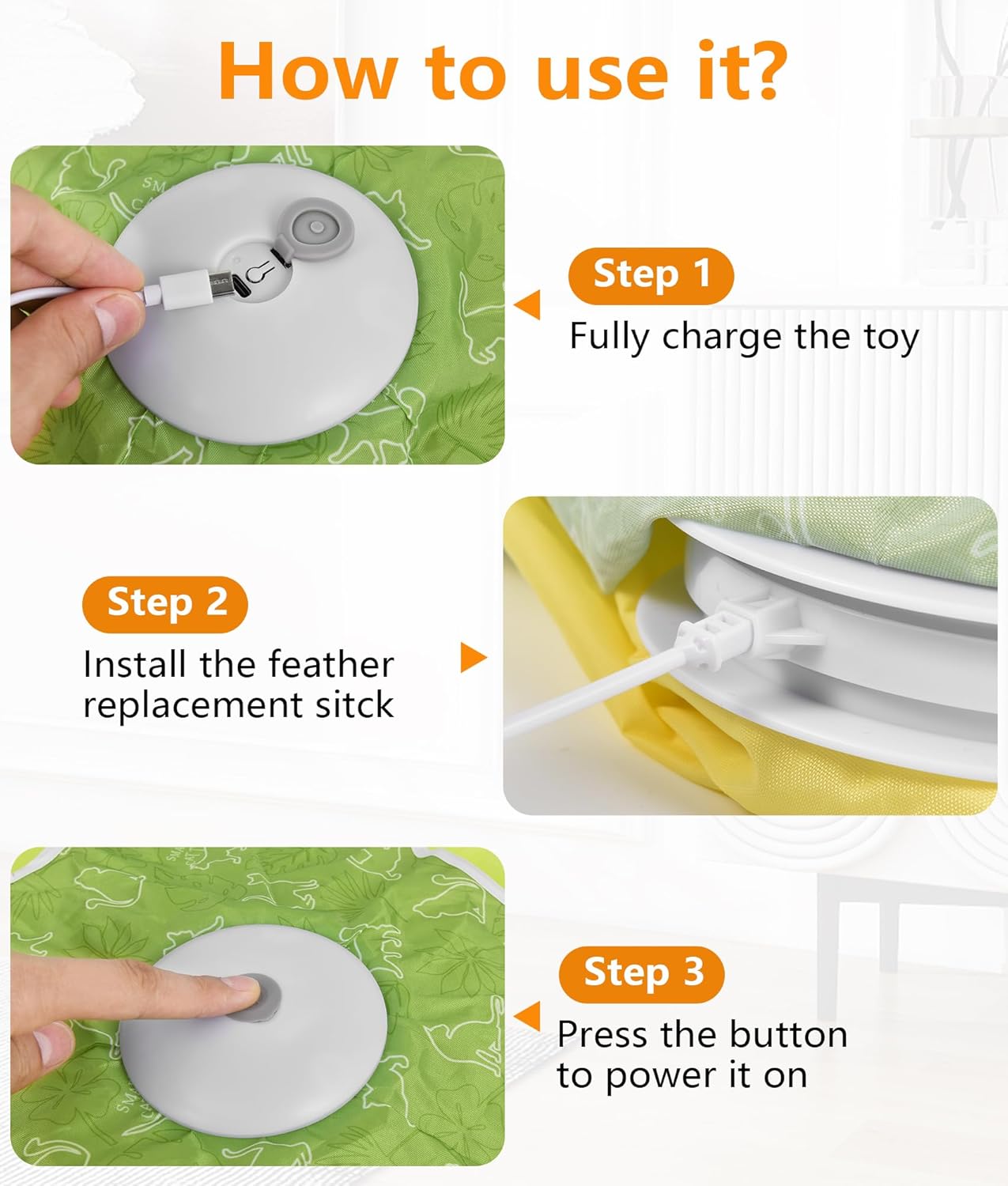 How to use it?

Step 1
Fully charge the toy

Step 2
Install the feather replacement sitck

Step 3
Press the button to power it on