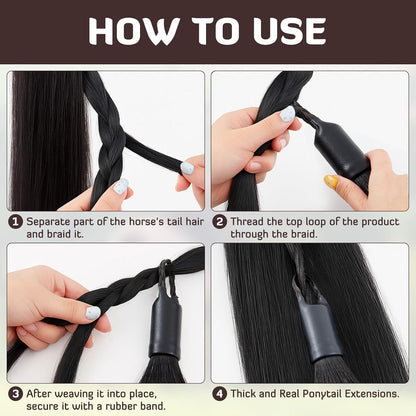 HOW TO USE

1 Separate part of the horse's tail hair and braid it.

2 Thread the top loop of the product through the braid.

3 After weaving it into place, secure it with a rubber band.

4 Thick and Real Ponytail Extensions.