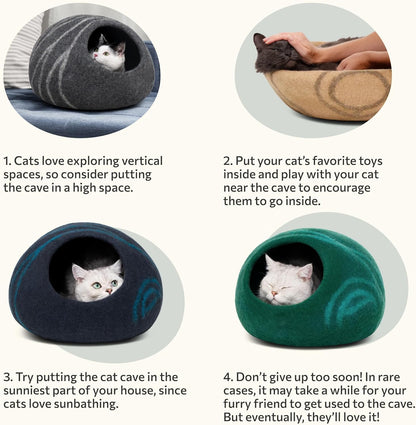 1. Cats love exploring vertical spaces, so consider putting the cave in a high space.

2. Put your cat's favorite toys inside and play with your cat near the cave to encourage them to go inside.

3. Try putting the cat cave in the sunniest part of your house, since cats love sunbathing.

4. Don't give up too soon! In rare cases, it may take a while for your furry friend to get used to the cave. But eventually, they'll love it!