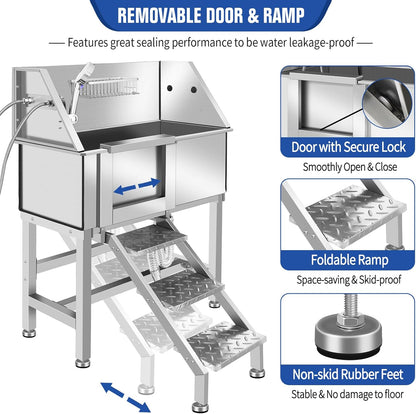 REMOVABLE DOOR & RAMP

— Features great sealing performance to be water leakage-proof —

Door with Secure Lock

Smoothly Open & Close

Foldable Ramp

Space-saving & Skid-proof

Non-skid Rubber Feet

Stable & No damage to floor