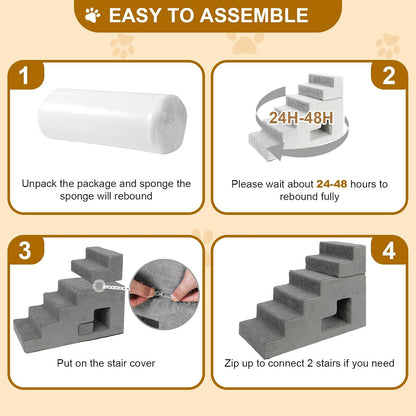 EASY TO ASSEMBLE

1

Unpack the package and sponge the sponge will rebound

2

24H-48H

Please wait about 24-48 hours to rebound fully

3

Put on the stair cover

4

Zip up to connect 2 stairs if you need