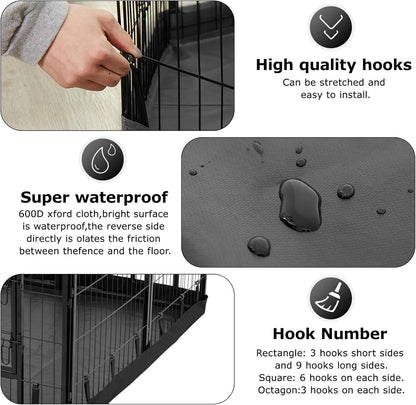 High quality hooks
Can be stretched and easy to install.

Super waterproof
600D xford cloth,bright surface is waterproof,the reverse side directly is olates the friction between thefence and the floor.

Hook Number
Rectangle: 3 hooks short sides and 9 hooks long sides.
Square: 6 hooks on each side.
Octagon:3 hooks on each side.