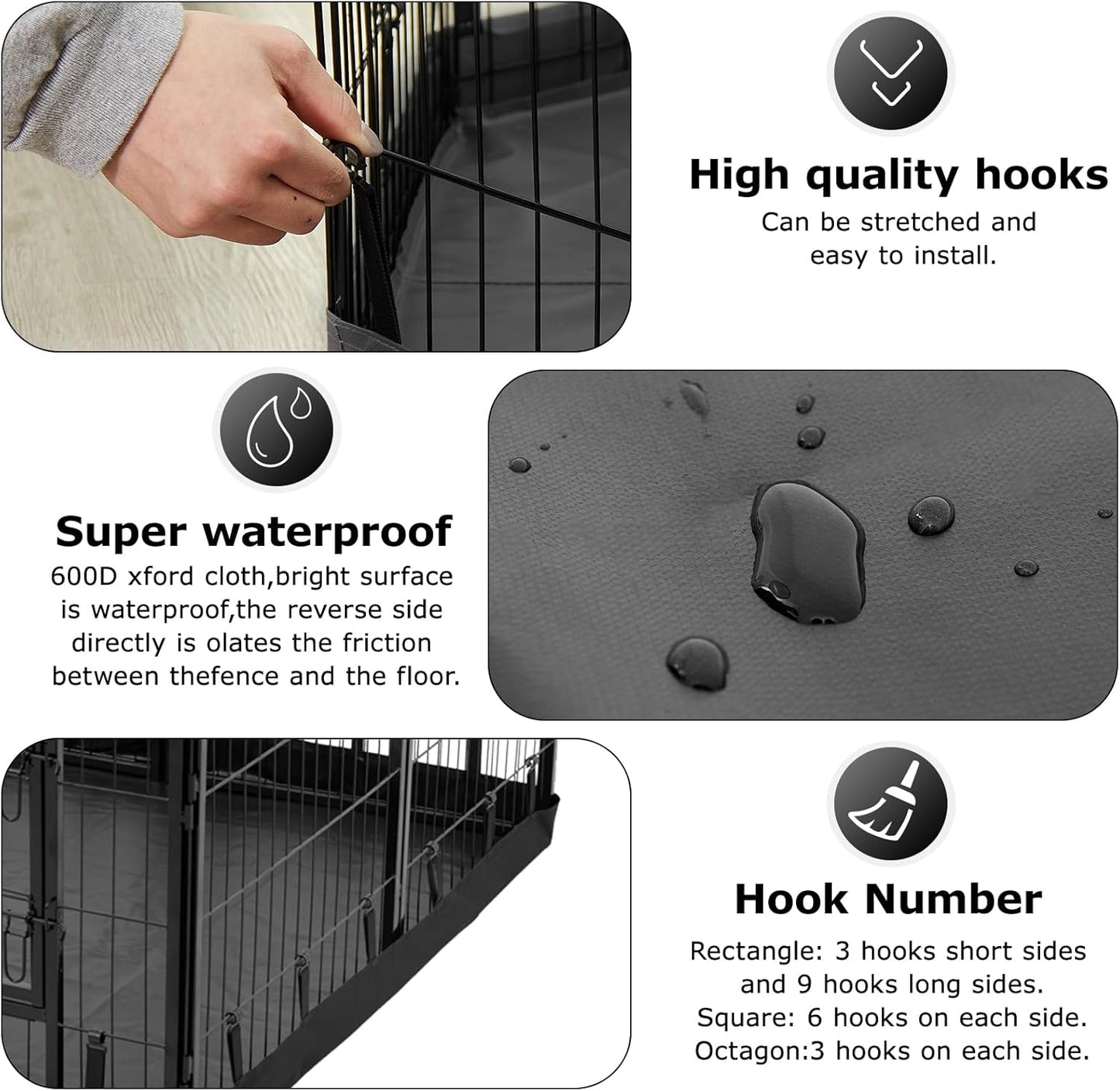 High quality hooks

Can be stretched and easy to install.

Super waterproof

600D xford cloth,bright surface is waterproof,the reverse side directly is olates the friction between thefence and the floor.

Hook Number

Rectangle: 3 hooks short sides and 9 hooks long sides.
Square: 6 hooks on each side.
Octagon:3 hooks on each side.