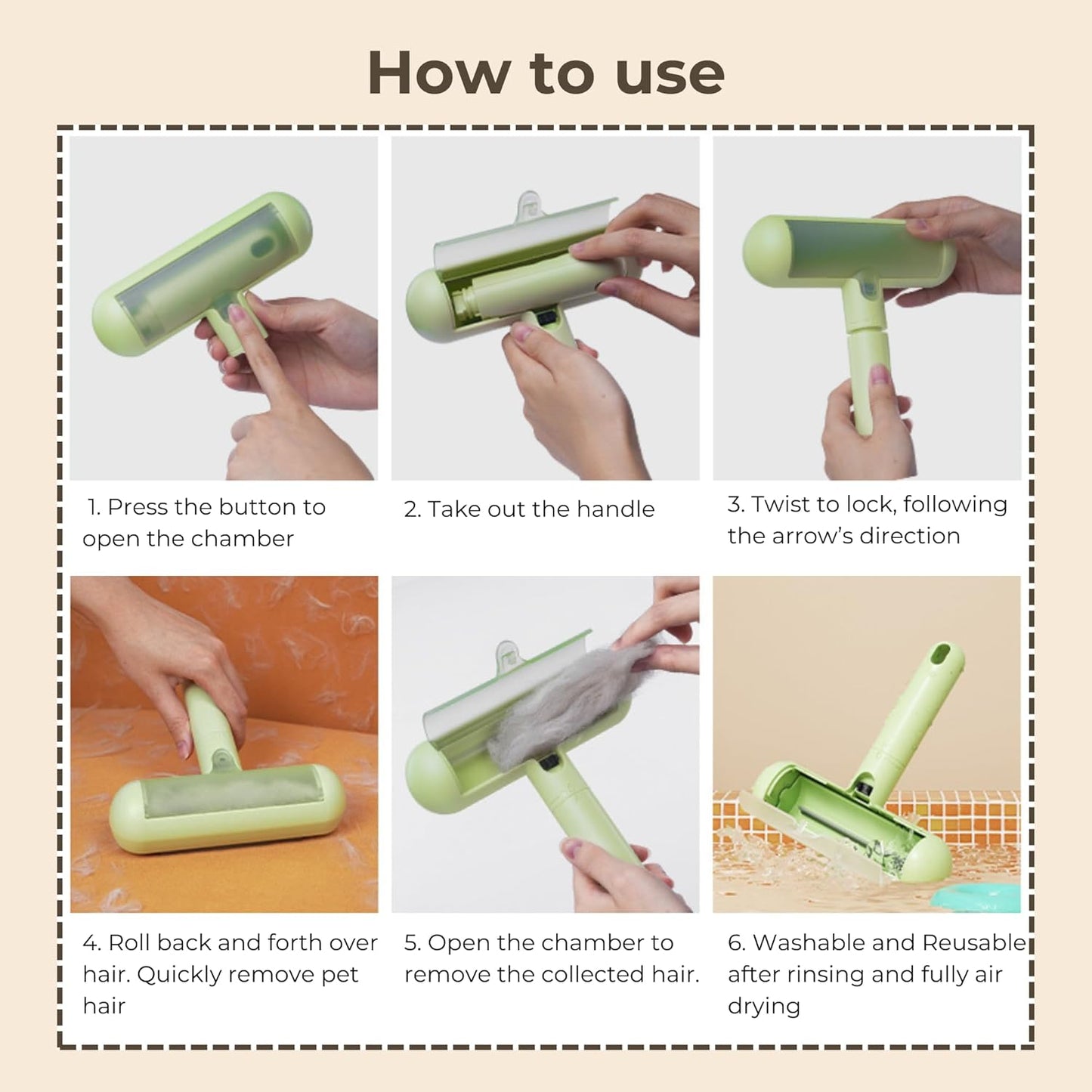 How to use

1. Press the button to open the chamber

2. Take out the handle

3. Twist to lock, following the arrow's direction

4. Roll back and forth over hair. Quickly remove pet hair

5. Open the chamber to remove the collected hair.

6. Washable and Reusable after rinsing and fully air drying