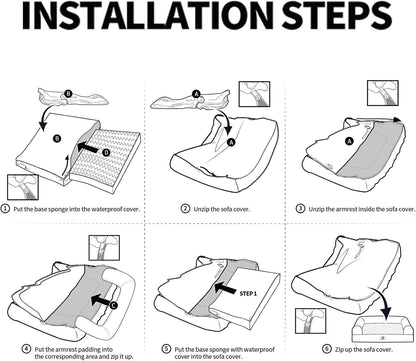 INSTALLATION STEPS

B

B

D

① Put the base sponge into the waterproof cover.

A

A

② Unzip the sofa cover.

A

③ Unzip the armrest inside the sofa cover.

C

④ Put the armrest padding into the corresponding area and zip it up.

STEP 1

⑤ Put the base sponge with waterproof cover into the sofa cover.

⑥ Zip up the sofa cover.