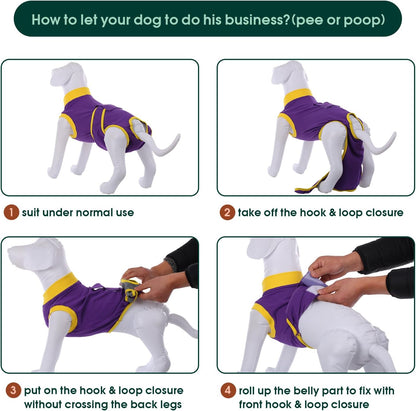 How to let your dog to do his business?(pee or poop)

1 suit under normal use

2 take off the hook & loop closure

3 put on the hook & loop closure without crossing the back legs

4 roll up the belly part to fix with front hook & loop closure