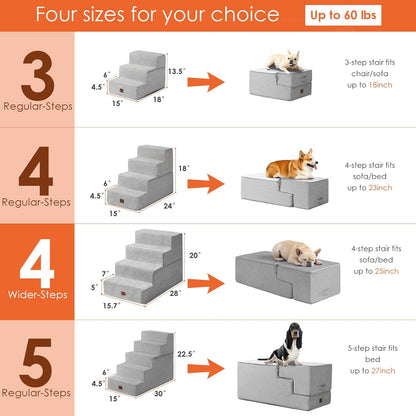 Four sizes for your choice

Up to 60 lbs

3
Regular-Steps

6"
4.5"
15"
18"
13.5"

3-step stair fits chair/sofa up to 18inch

4
Regular-Steps

6"
4.5"
15"
24"
18"

4-step stair fits sofa/bed up to 23inch

4
Wider-Steps

7"
5"
15.7"
28"
20"

4-step stair fits sofa/bed up to 25inch

5
Regular-Steps

6"
4.5"
15"
30"
22.5"

5-step stair fits bed up to 27inch