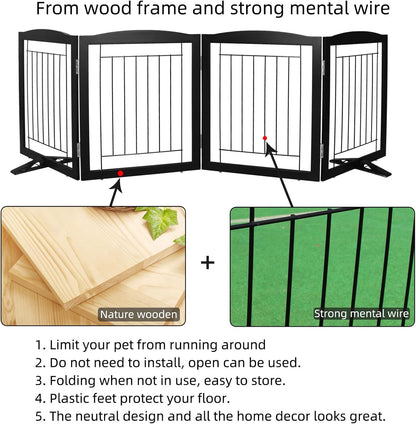 From wood frame and strong mental wire

Nature wooden

+

Strong mental wire

1. Limit your pet from running around
2. Do not need to install, open can be used.
3. Folding when not in use, easy to store.
4. Plastic feet protect your floor.
5. The neutral design and all the home decor looks great.