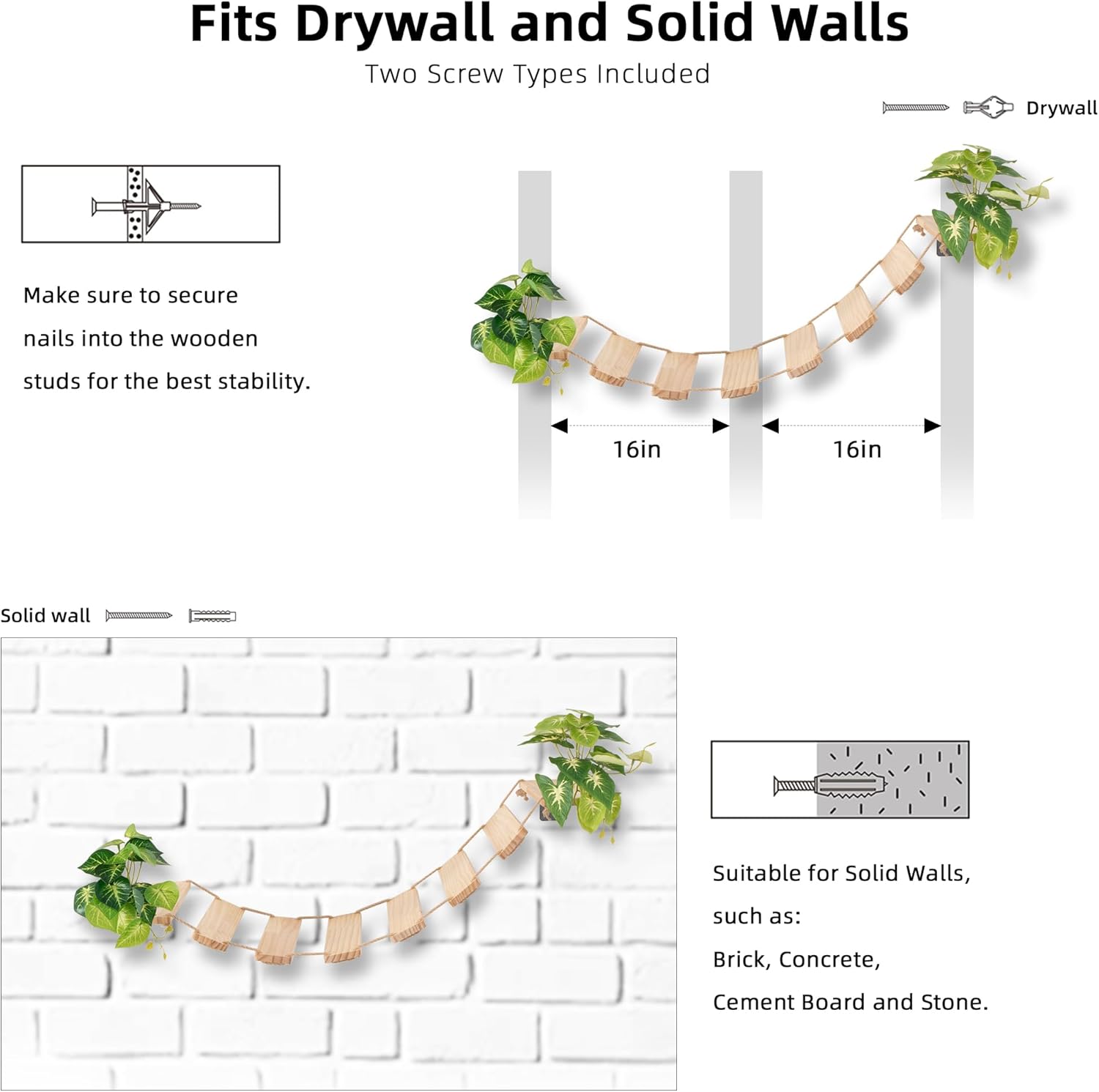 Fits Drywall and Solid Walls

Two Screw Types Included

Drywall

Make sure to secure nails into the wooden studs for the best stability.

16in

16in

Solid wall

Suitable for Solid Walls, such as:

Brick, Concrete,

Cement Board and Stone.