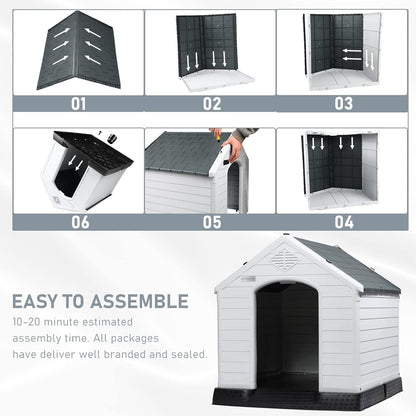 01

02

03

06

05

04

EASY TO ASSEMBLE

10-20 minute estimated assembly time. All packages have deliver well branded and sealed.