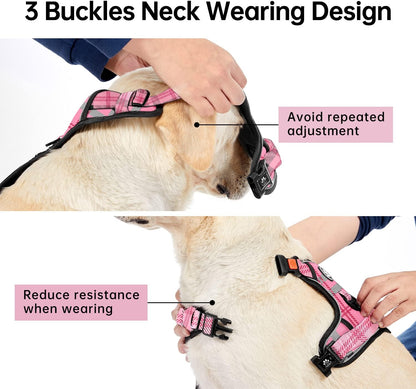 3 Buckles Neck Wearing Design

Avoid repeated adjustment

Reduce resistance when wearing