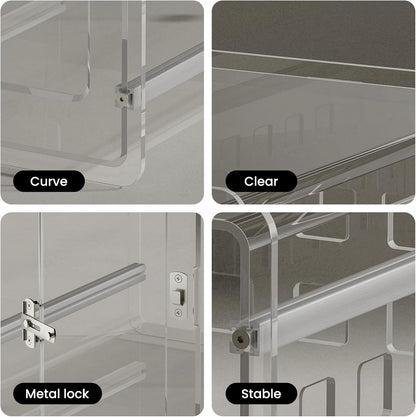 Curve

Clear

Metal lock

Stable