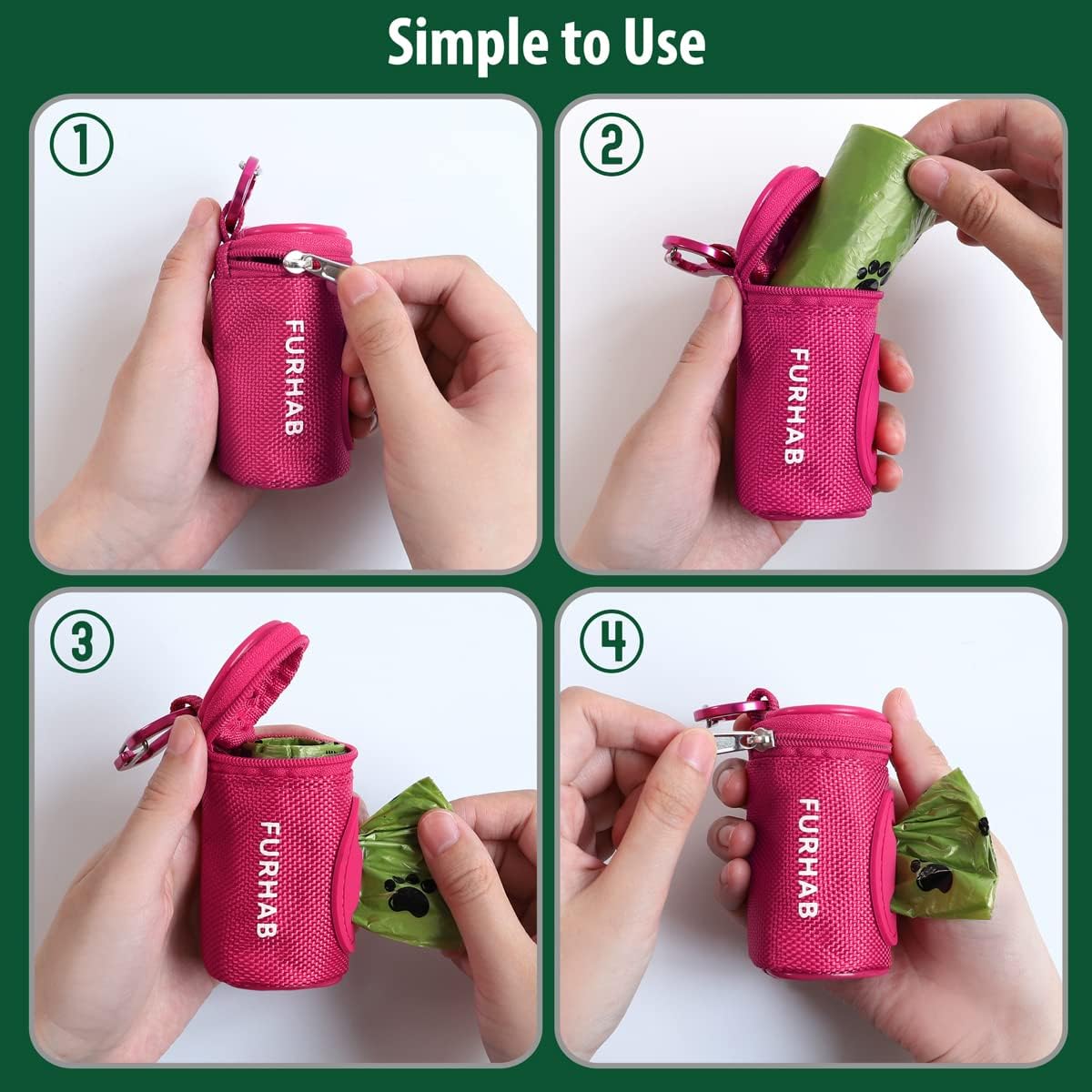 Simple to Use

①

FURHAB

②

FURHAB

③

FURHAB

④

FURHAB