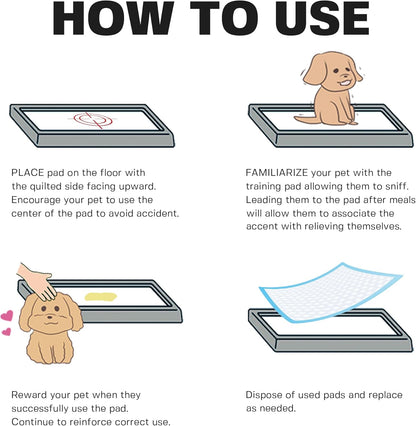 HOW TO USE

PLACE pad on the floor with the quilted side facing upward. Encourage your pet to use the center of the pad to avoid accident.

FAMILIARIZE your pet with the training pad allowing them to sniff. Leading them to the pad after meals will allow them to associate the accent with relieving themselves.

Reward your pet when they successfully use the pad. Continue to reinforce correct use.

Dispose of used pads and replace as needed.