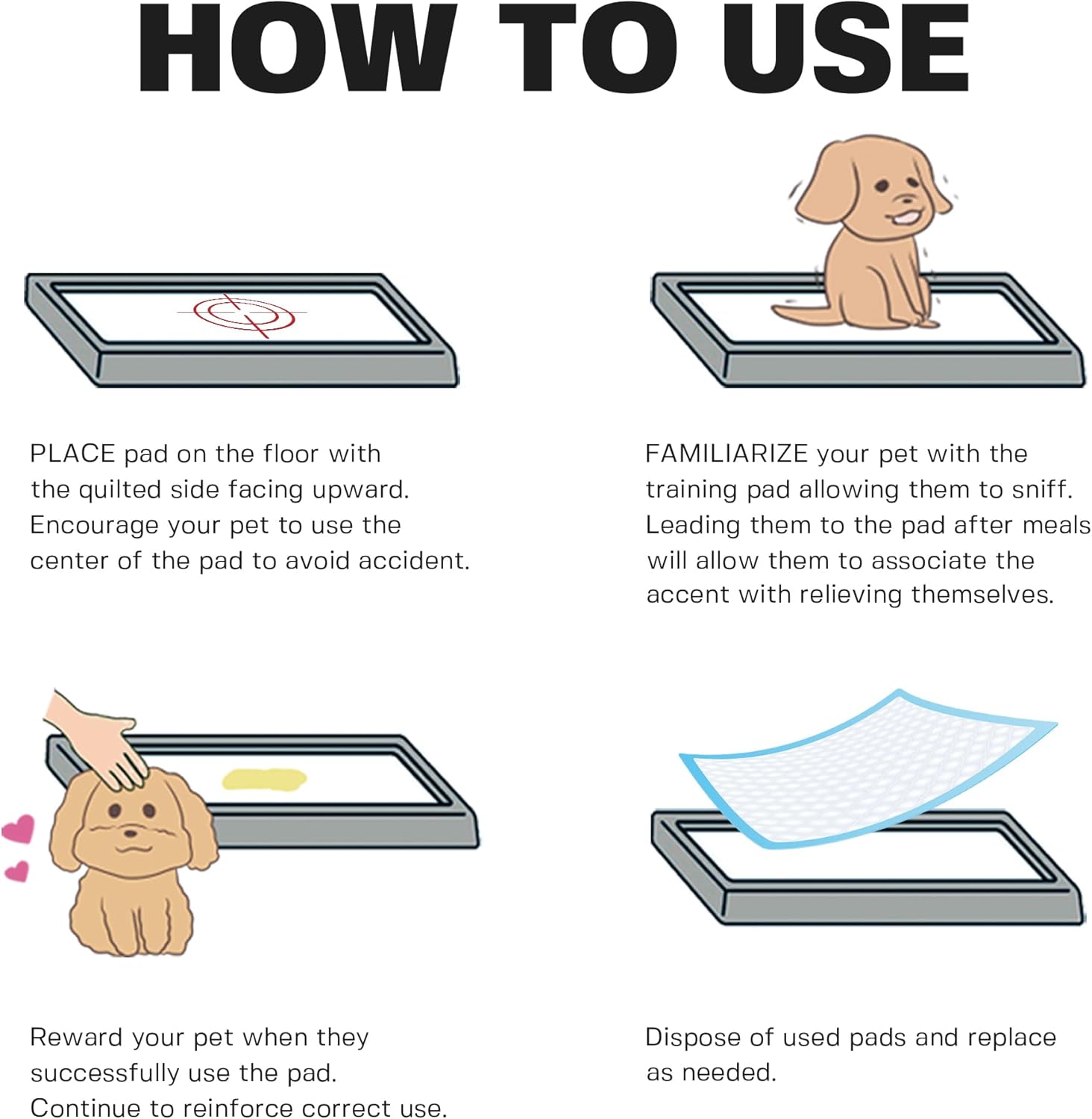 HOW TO USE

PLACE pad on the floor with the quilted side facing upward. Encourage your pet to use the center of the pad to avoid accident.

FAMILIARIZE your pet with the training pad allowing them to sniff. Leading them to the pad after meals will allow them to associate the accent with relieving themselves.

Reward your pet when they successfully use the pad. Continue to reinforce correct use.

Dispose of used pads and replace as needed.