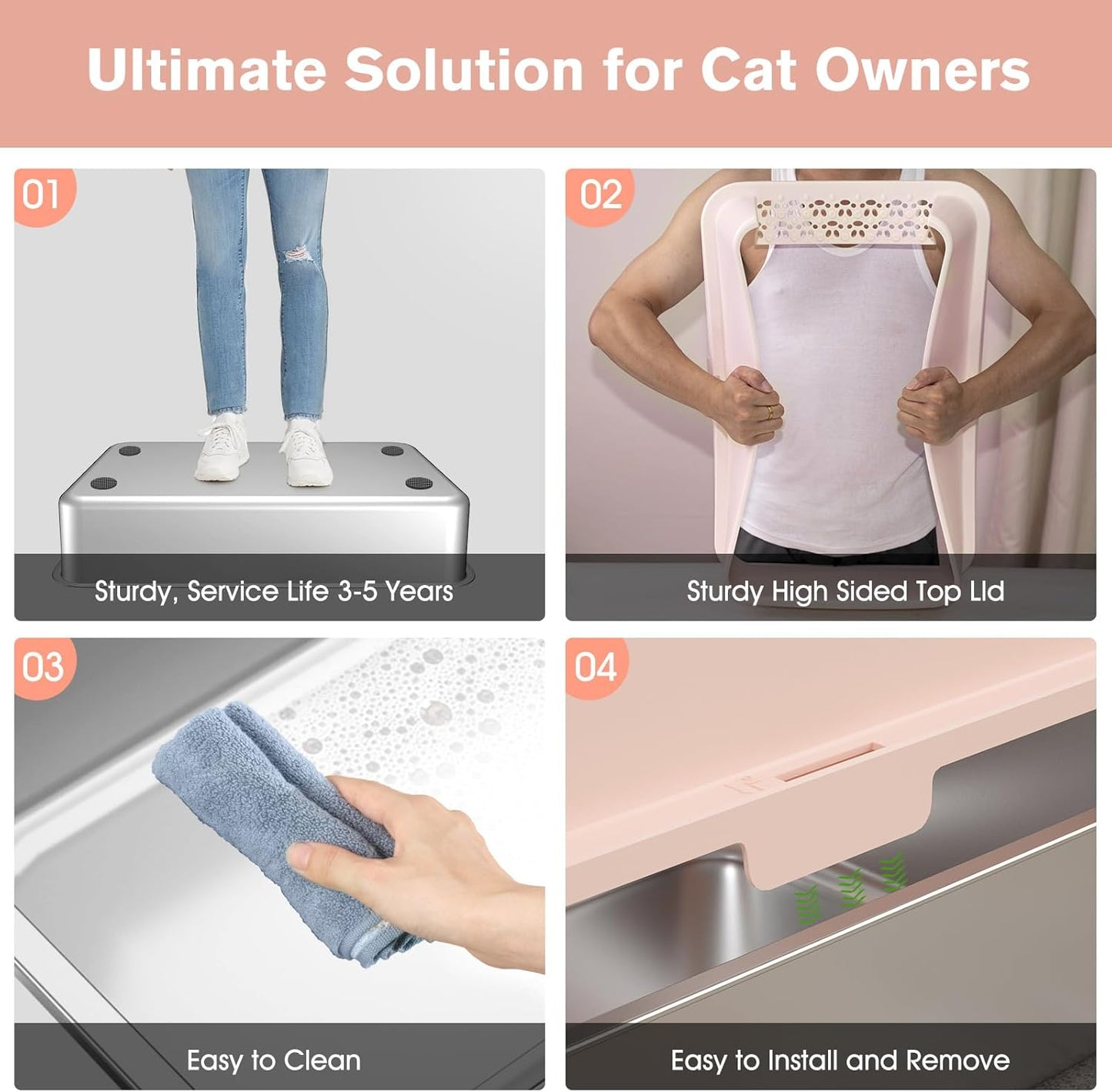 Ultimate Solution for Cat Owners

01

Sturdy, Service Life 3-5 Years

02

Sturdy High Sided Top Lid

03

Easy to Clean

04

Easy to Install and Remove