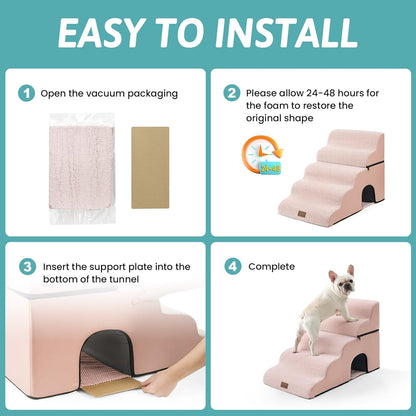 EASY TO INSTALL

1 Open the vacuum packaging

2 Please allow 24-48 hours for the foam to restore the original shape

24-48

3 Insert the support plate into the bottom of the tunnel

4 Complete