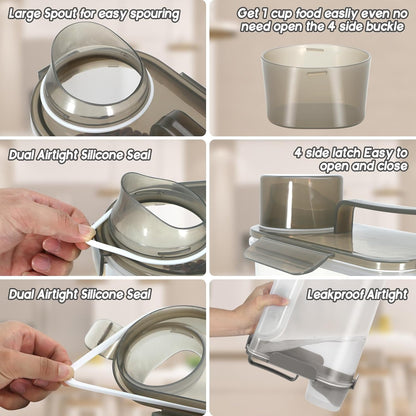 Large Spout for easy spouring

Get 1 cup food easily even no need open the 4 side buckle

Dual Airtight Silicone Seal

4 side latch Easy to open and close

Dual Airtight Silicone Seal

Leakproof Airtight