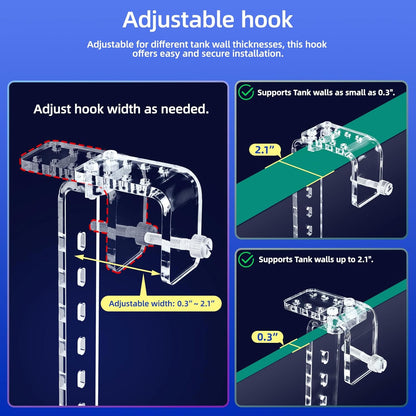 Adjustable hook

Adjustable for different tank wall thicknesses, this hook offers easy and secure installation.

Adjust hook width as needed.

Adjustable width: 0.3" ~ 2.1"

Supports Tank walls as small as 0.3".

2.1"

Supports Tank walls up to 2.1".

0.3"