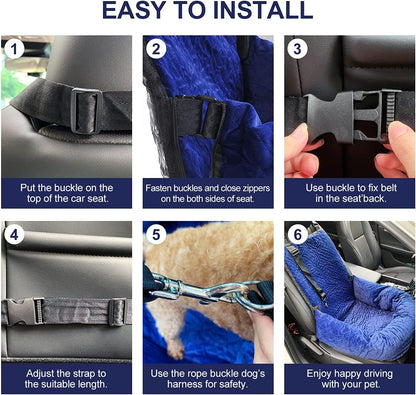 EASY TO INSTALL

1

Put the buckle on the top of the car seat.

2

Fasten buckles and close zippers on the both sides of seat.

3

Use buckle to fix belt in the seat'back.

4

Adjust the strap to the suitable length.

5

Use the rope buckle dog's harness for safety.

6

Enjoy happy driving with your pet.