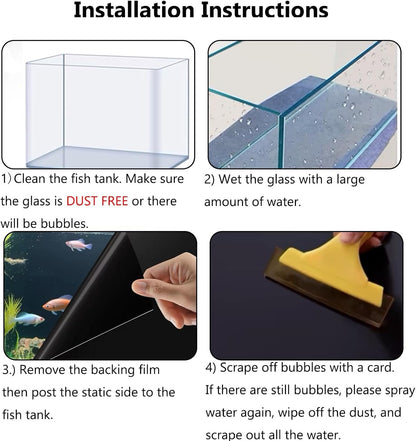 Installation Instructions

1) Clean the fish tank. Make sure the glass is DUST FREE or there will be bubbles.

2) Wet the glass with a large amount of water.

3.) Remove the backing film then post the static side to the fish tank.

4) Scrape off bubbles with a card. If there are still bubbles, please spray water again, wipe off the dust, and scrape out all the water.