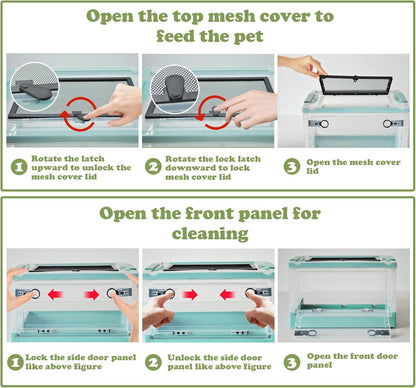 Open the top mesh cover to feed the pet

1 Rotate the latch upward to unlock the mesh cover lid

2 Rotate the lock latch downward to lock mesh cover lid

3 Open the mesh cover lid

Open the front panel for cleaning

1 Lock the side door panel like above figure

2 Unlock the side door panel like above figure

3 Open the front door panel