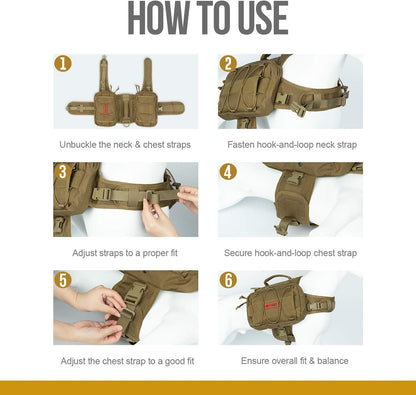 HOW TO USE

1

Unbuckle the neck & chest straps

2

Fasten hook-and-loop neck strap

3

Adjust straps to a proper fit

4

Secure hook-and-loop chest strap

5

Adjust the chest strap to a good fit

6

Ensure overall fit & balance