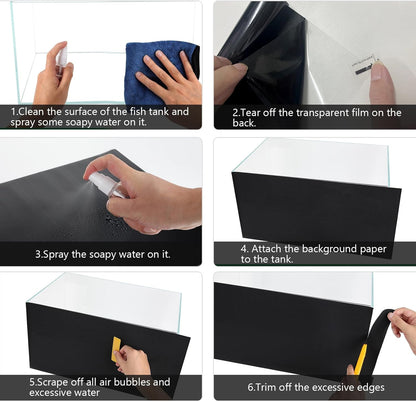 1.Clean the surface of the fish tank and spray some soapy water on it.

2.Tear off the transparent film on the back.

3.Spray the soapy water on it.

4. Attach the background paper to the tank.

5.Scrape off all air bubbles and excessive water

6.Trim off the excessive edges