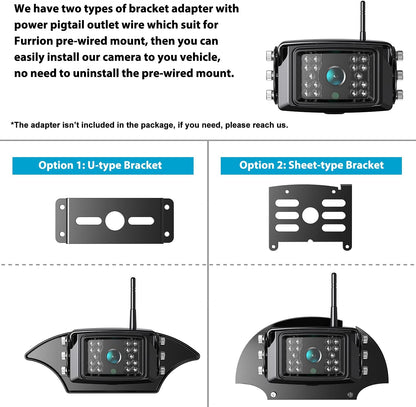 We have two types of bracket adapter with power pigtail outlet wire which suit for Furrion pre-wired mount, then you can easily install our camera to you vehicle, no need to uninstall the pre-wired mount.

*The adapter isn't included in the package, if you need, please reach us.

Option 1: U-type Bracket

Option 2: Sheet-type Bracket