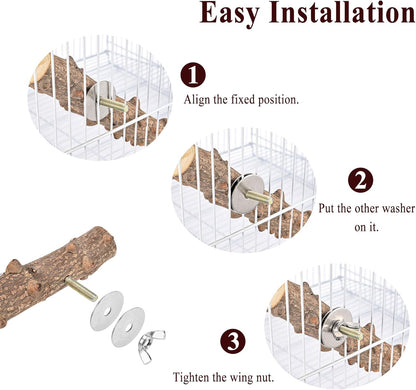 Easy Installation

1
Align the fixed position.

2
Put the other washer on it.

3
Tighten the wing nut.