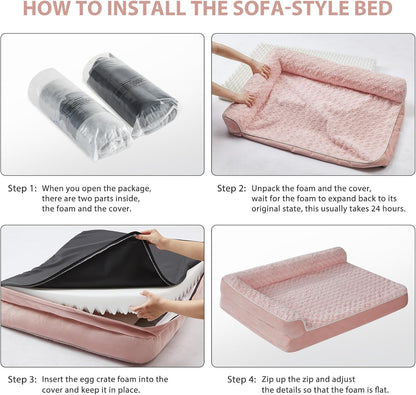 HOW TO INSTALL THE SOFA-STYLE BED

Step 1: When you open the package, there are two parts inside, the foam and the cover.

Step 2: Unpack the foam and the cover, wait for the foam to expand back to its original state, this usually takes 24 hours.

Step 3: Insert the egg crate foam into the cover and keep it in place.

Step 4: Zip up the zip and adjust the details so that the foam is flat.