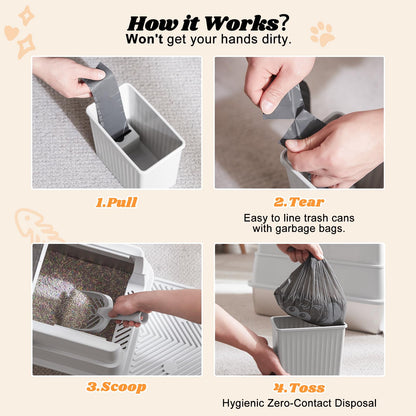 How it Works?
Won't get your hands dirty.

1.Pull

2.Tear
Easy to line trash cans with garbage bags.

3.Scoop

4.Toss
Hygienic Zero-Contact Disposal