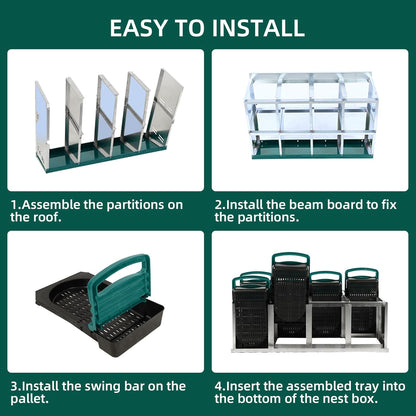 EASY TO INSTALL

1.Assemble the partitions on the roof.

2.Install the beam board to fix the partitions.

3.Install the swing bar on the pallet.

4.Insert the assembled tray into the bottom of the nest box.