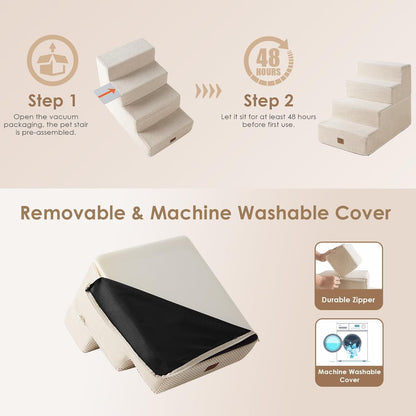 Step 1
Open the vacuum packaging, the pet stair is pre-assembled.

48 HOURS

Step 2
Let it sit for at least 48 hours before first use.

Removable & Machine Washable Cover

Durable Zipper

Machine Washable Cover