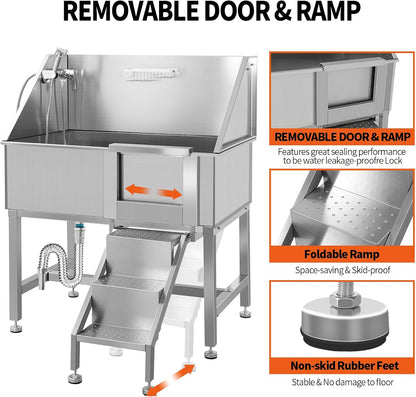 REMOVABLE DOOR & RAMP

REMOVABLE DOOR & RAMP

Features great sealing performance to be water leakage-proofre Lock

Foldable Ramp

Space-saving & Skid-proof

Non-skid Rubber Feet

Stable & No damage to floor