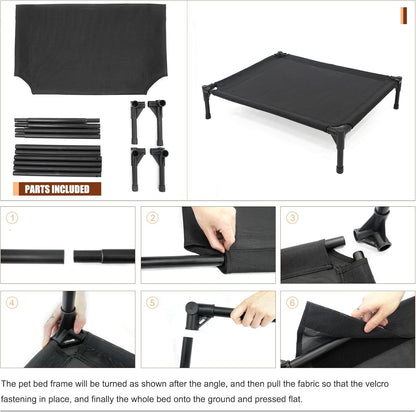 PARTS INCLUDED

1

2

3

4

5

6

The pet bed frame will be turned as shown after the angle, and then pull the fabric so that the velcro fastening in place, and finally the whole bed onto the ground and pressed flat.