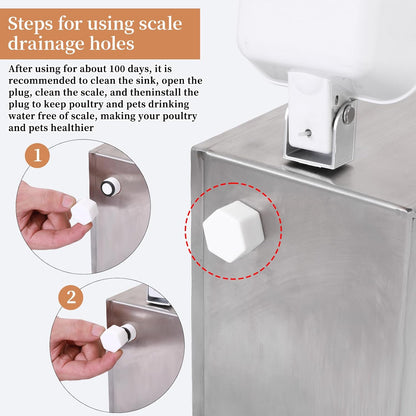 Steps for using scale drainage holes

After using for about 100 days, it is recommended to clean the sink, open the plug, clean the scale, and theninstall the plug to keep poultry and pets drinking water free of scale, making your poultry and pets healthier

1

2