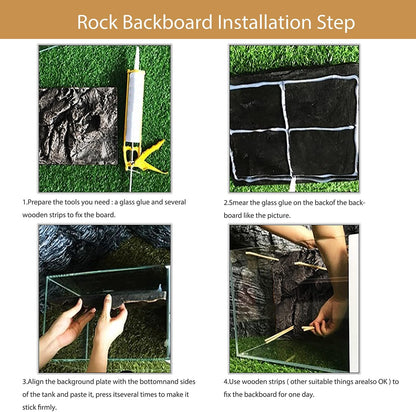 Rock Backboard Installation Step

1.Prepare the tools you need : a glass glue and several wooden strips to fix the board.

2.Smear the glass glue on the backof the backboard like the picture.

3.Align the background plate with the bottomnand sides of the tank and paste it, press itseveral times to make it stick firmly.

4.Use wooden strips ( other suitable things arealso OK ) to fix the backboard for one day.