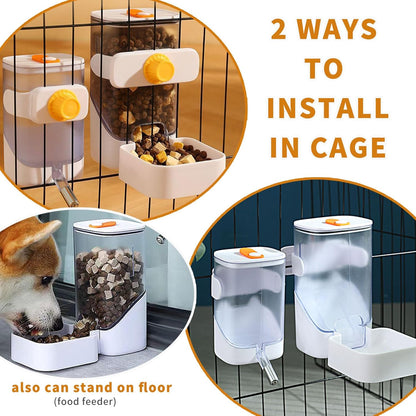 2 WAYS TO INSTALL IN CAGE

also can stand on floor
(food feeder)