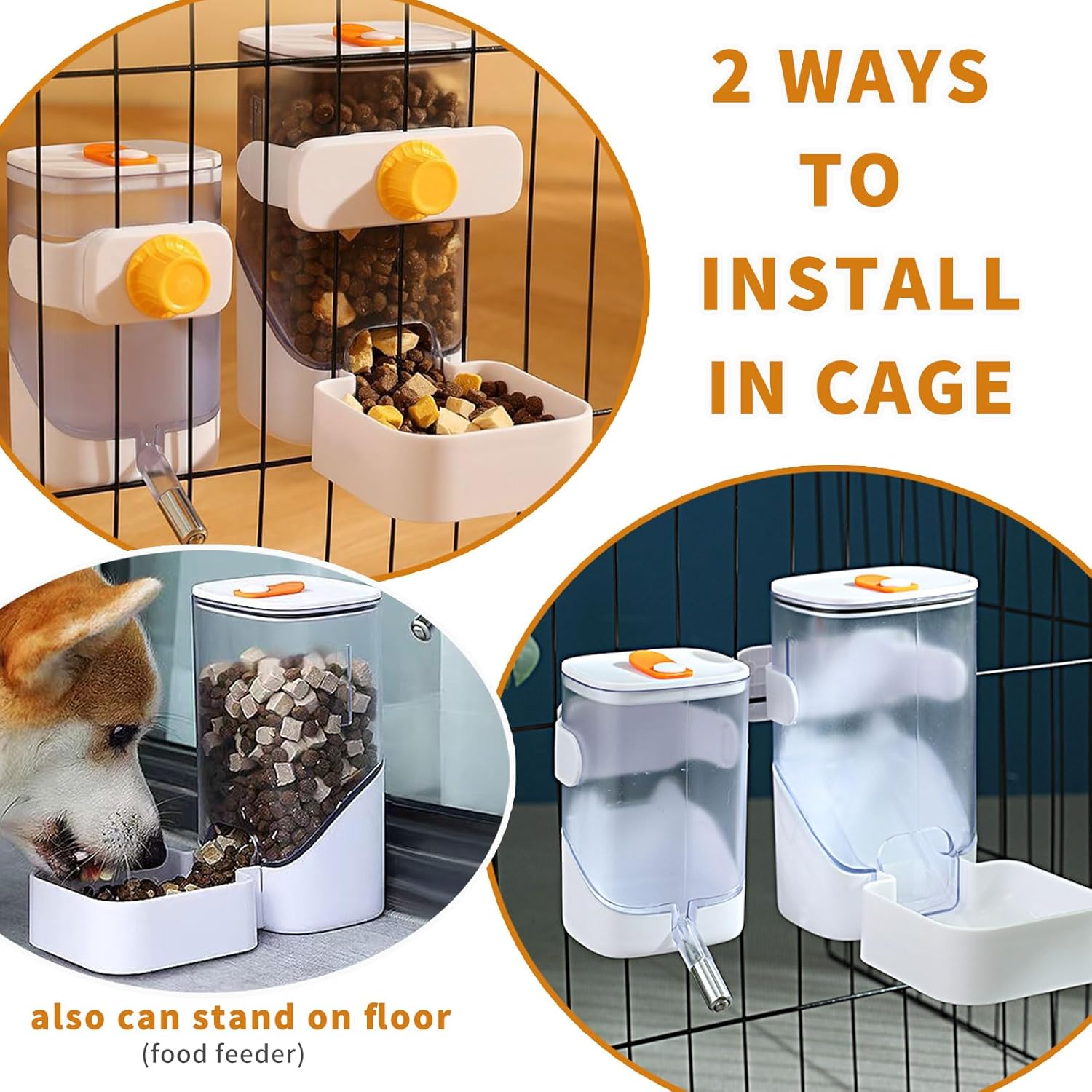 2 WAYS TO INSTALL IN CAGE

also can stand on floor
(food feeder)