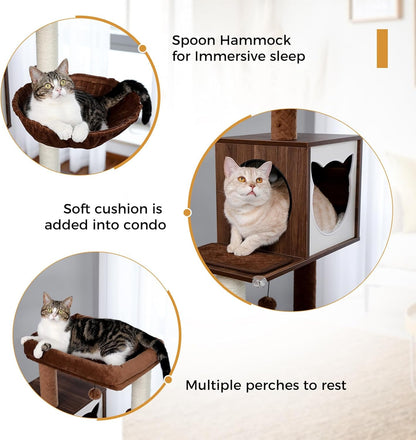 Spoon Hammock
for Immersive sleep

Soft cushion is
added into condo

Multiple perches to rest