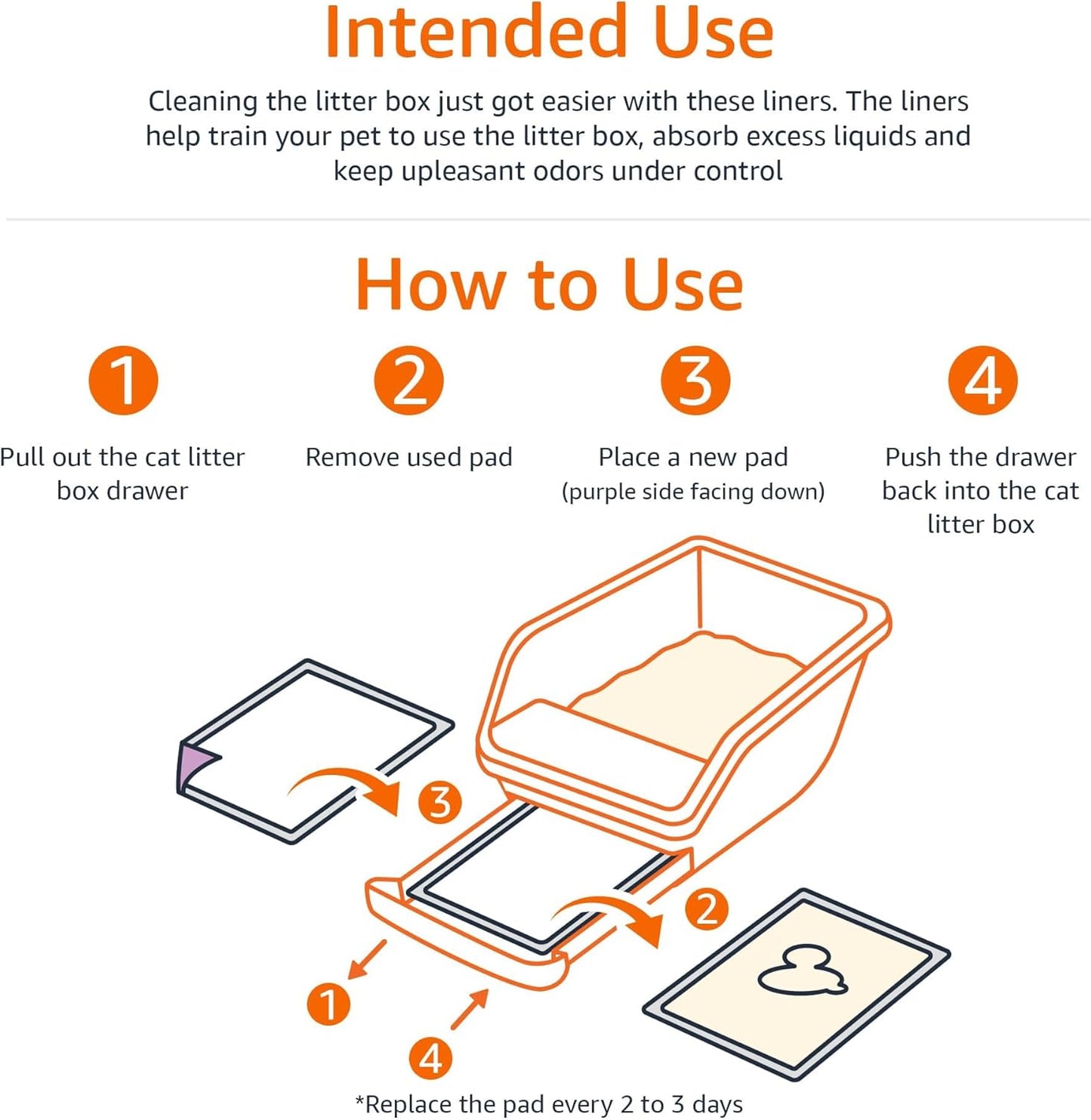 Intended Use

Cleaning the litter box just got easier with these liners. The liners help train your pet to use the litter box, absorb excess liquids and keep upleasant odors under control

How to Use

1

Pull out the cat litter box drawer

2

Remove used pad

3

Place a new pad (purple side facing down)

4

Push the drawer back into the cat litter box

3

2

1

4

*Replace the pad every 2 to 3 days