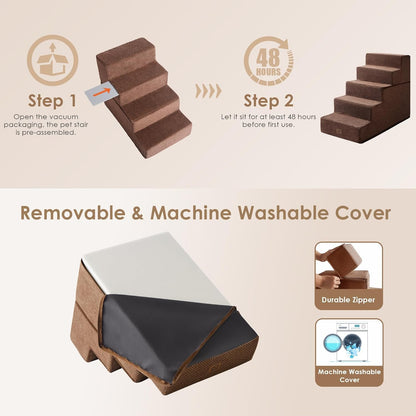 Step 1

Open the vacuum packaging, the pet stair is pre-assembled.

48 HOURS

Step 2

Let it sit for at least 48 hours before first use.

Removable & Machine Washable Cover

Durable Zipper

Machine Washable Cover