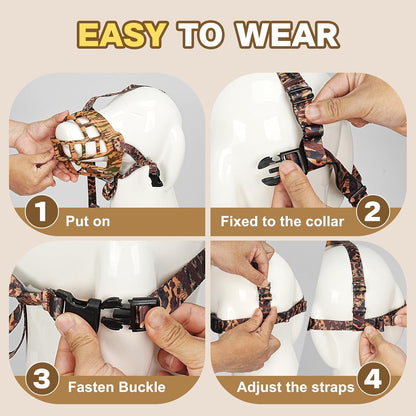 EASY TO WEAR

1 Put on

Fixed to the collar 2

3 Fasten Buckle

Adjust the straps 4